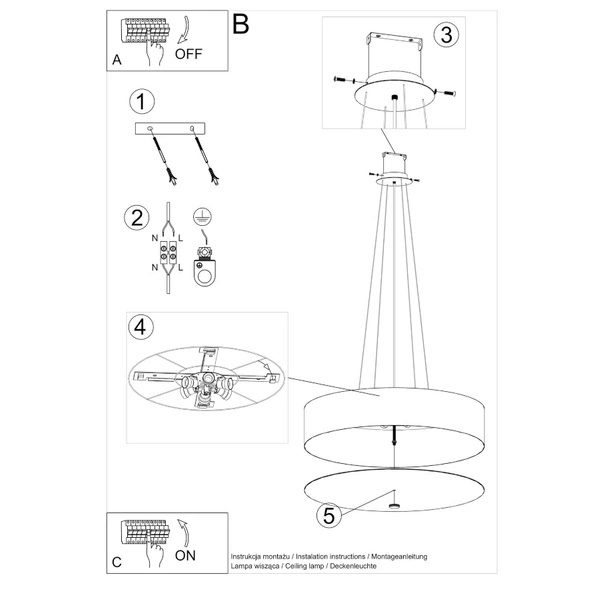 A
OFF
B
3
1
2
N
L
N
L
4
5
C
ON
Instrukcja montażu / Instalation instructions / Montageanleitung
Lampa wisząca / Ceiling lamp / Deckenleuchte